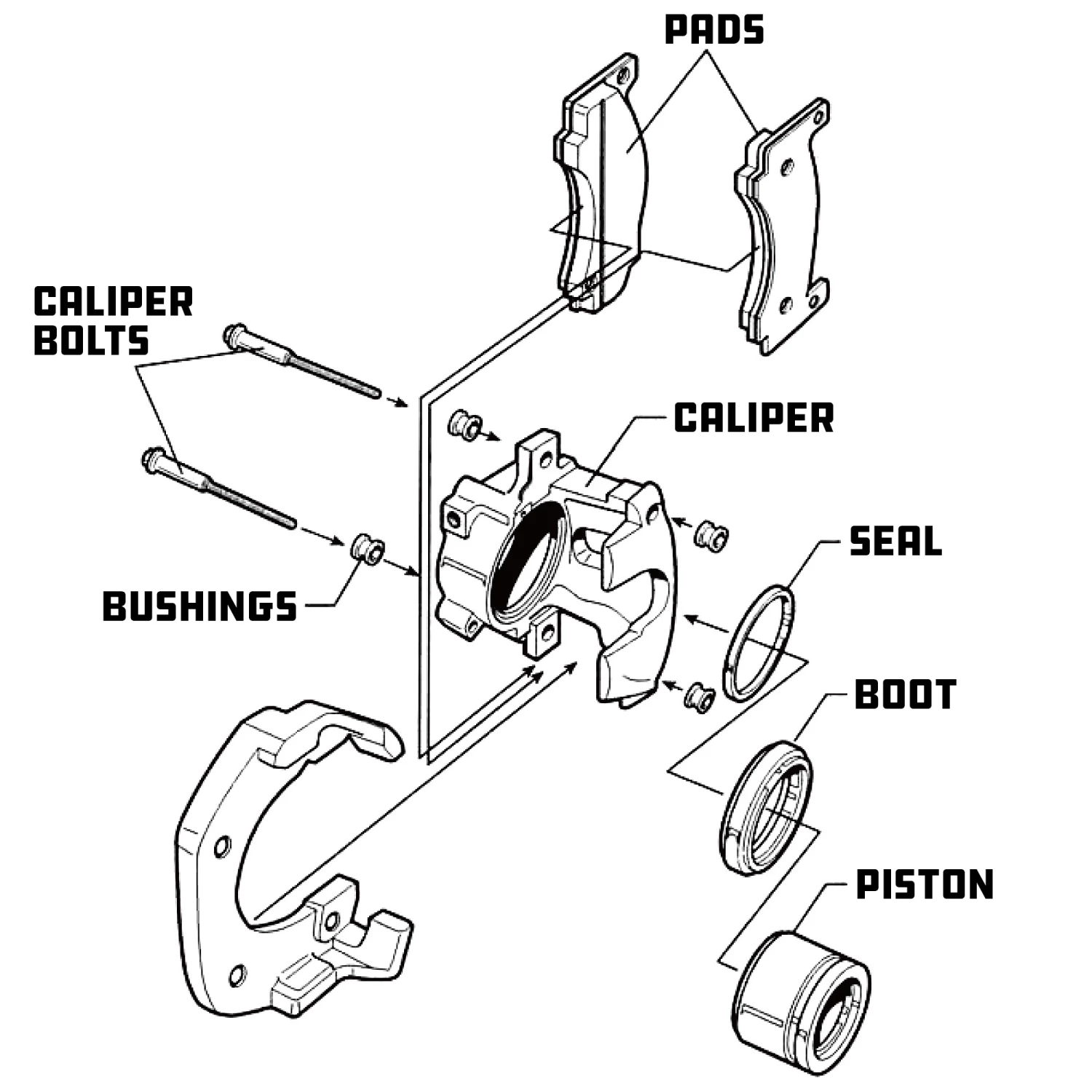 PADS

CALIPER BOLTS

CALIPER

SEAL

BUSHINGS

BOOT

PISTON