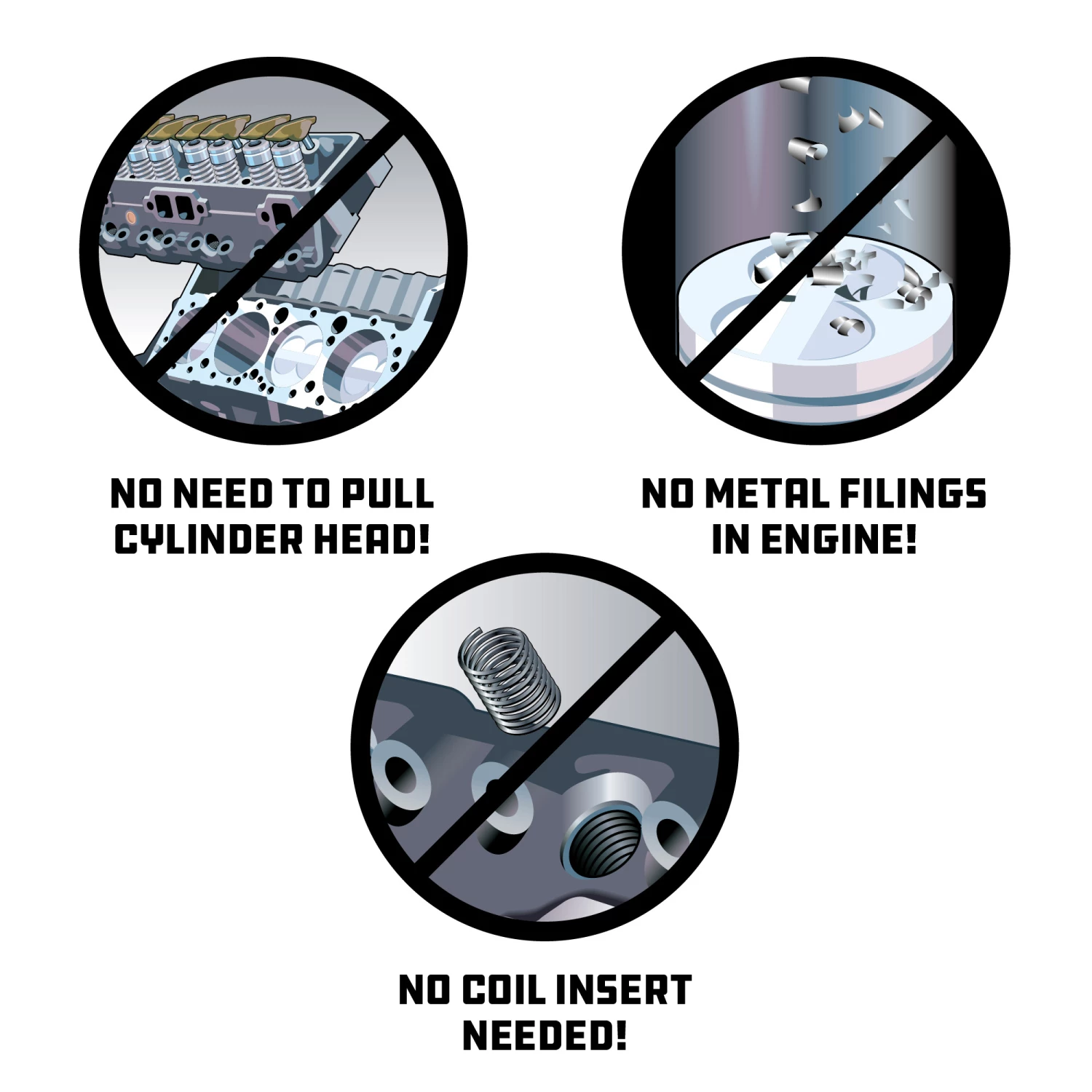 NO NEED TO PULL CYLINDER HEAD!

NO METAL FILINGS IN ENGINE!

NO COIL INSERT NEEDED!