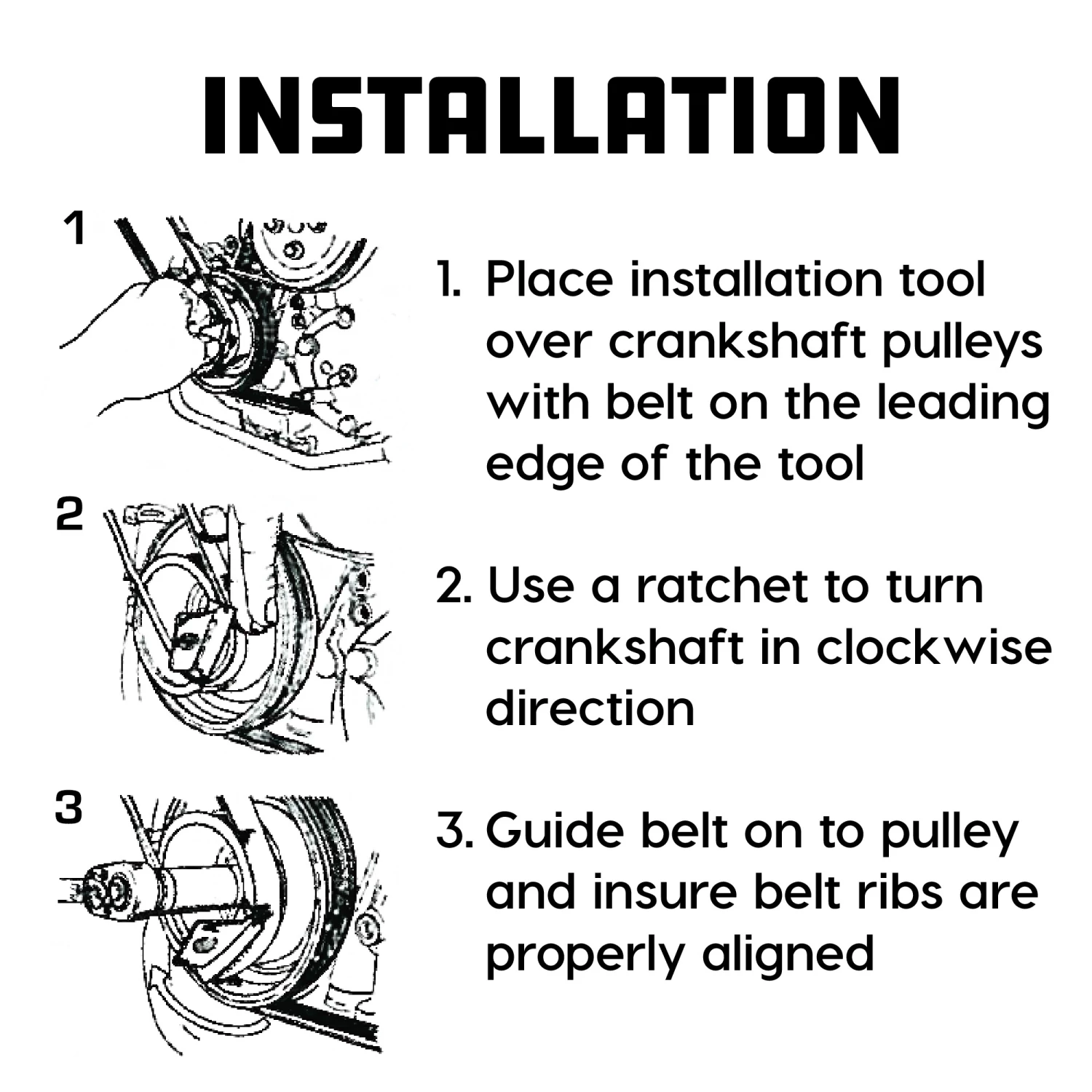 INSTALLATION

1

1. Place installation tool over crankshaft pulleys with belt on the leading edge of the tool

2

2. Use a ratchet to turn crankshaft in clockwise direction

3

3. Guide belt on to pulley and insure belt ribs are properly aligned