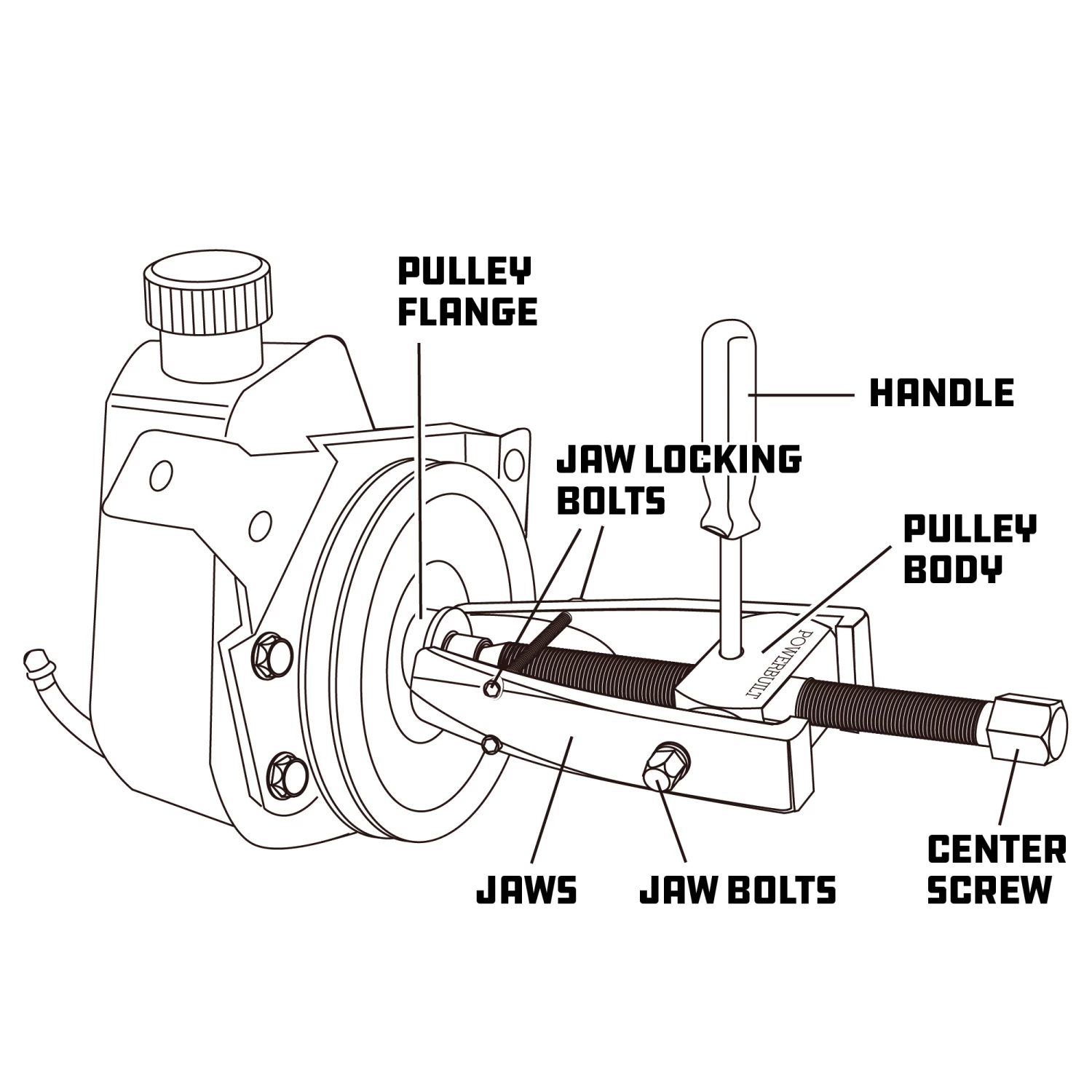 PULLEY FLANGE

HANDLE

JAW LOCKING BOLTS

PULLEY BODY

POWERBUILT

JAWS

JAW BOLTS

CENTER SCREW